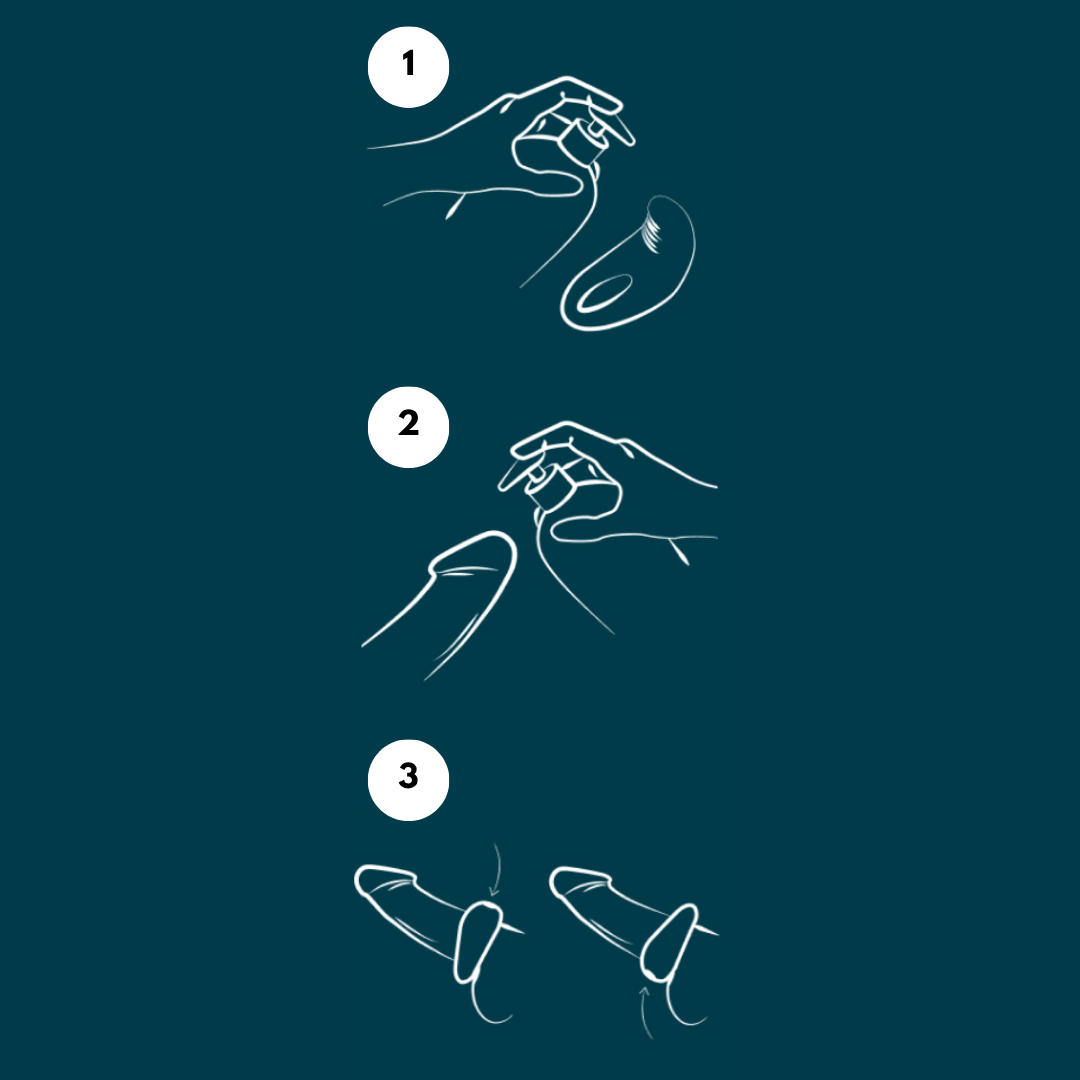 1

2

3